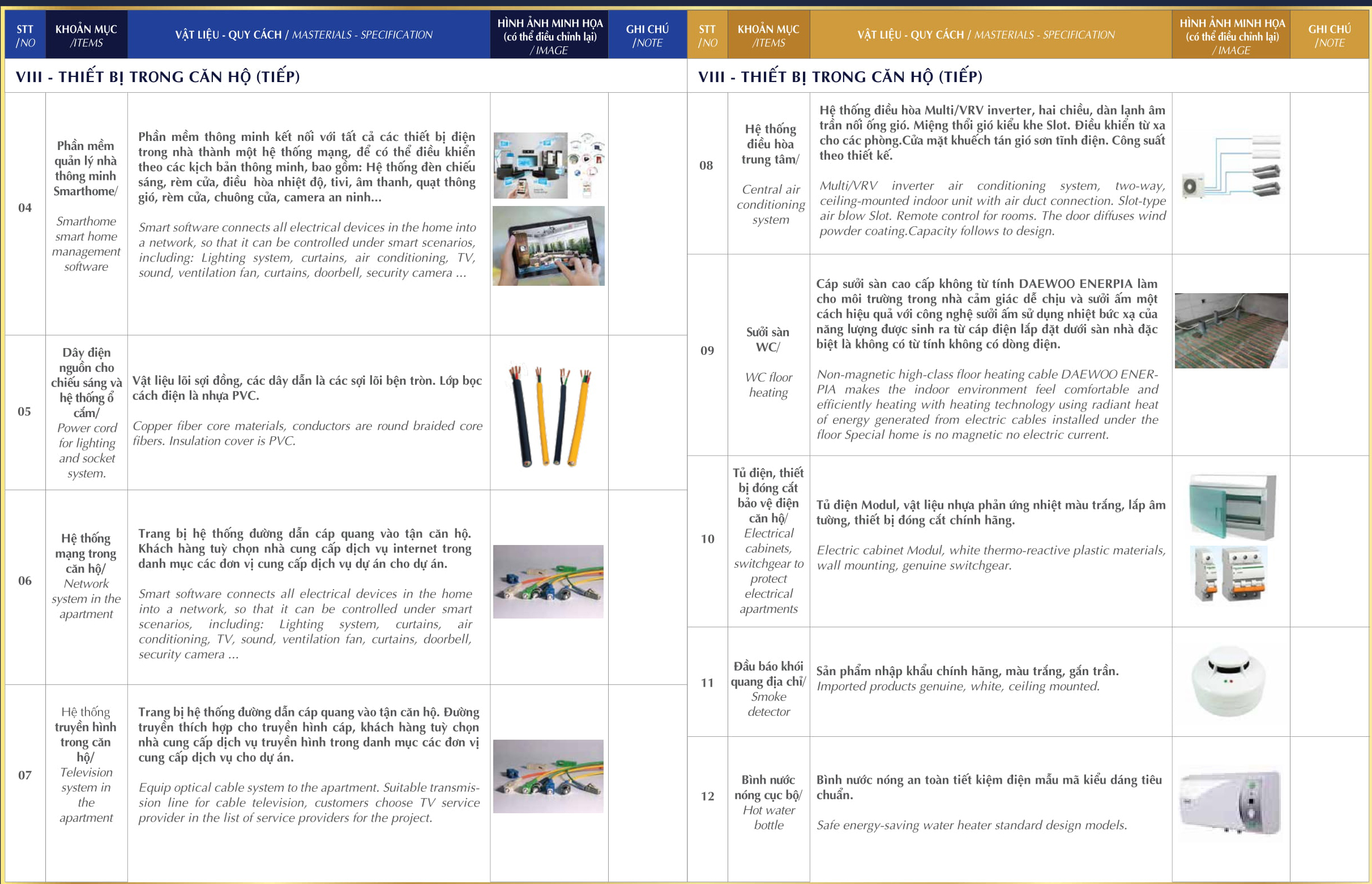 | STT /NO | KHOẢN MỤC /ITEMS | VẬT LIỆU - QUY CÁCH / MASTERIALS - SPECIFICATION | HÌNH ẢNH MINH HỌA (có thể điều chỉnh lại) / IMAGE | GHI CHÚ /NOTE |
|---|---|---|---|---|
| VIII - THIẾT BỊ TRONG CĂN HỘ (TIẾP) | | | | |
| 04 | Phần mềm quản lý nhà thông minh Smarthome/ Smarthome smart home management software | Phần mềm thông minh kết nối với tất cả các thiết bị điện trong nhà thành một hệ thống mạng, để có thể điều khiển theo các kịch bản thông minh, bao gồm: Hệ thống đèn chiếu sáng, rèm cửa, điều hòa nhiệt độ, tivi, âm thanh, quạt thông gió, rèm cửa, chuông cửa, camera an ninh... Smart software connects all electrical devices in the home into a network, so that it can be controlled under smart scenarios, including: Lighting system, curtains, air conditioning, TV, sound, ventilation fan, curtains, doorbell, security camera ... | | |
| 05 | Dây điện nguồn cho chiếu sáng và hệ thống ổ cắm/ Power cord for lighting and socket system. | Vật liệu lõi sợi đồng, các dây dẫn là các sợi lõi bện tròn. Lớp bọc cách điện là nhựa PVC. Copper fiber core materials, conductors are round braided core fibers. Insulation cover is PVC. | | |
| 06 | Hệ thống mạng trong căn hộ/ Network system in the apartment | Trang bị hệ thống đường dẫn cáp quang vào tận căn hộ. Khách hàng tuỳ chọn nhà cung cấp dịch vụ internet trong danh mục các đơn vị cung cấp dịch vụ dự án cho dự án. Smart software connects all electrical devices in the home into a network, so that it can be controlled under smart scenarios, including: Lighting system, curtains, air conditioning, TV, sound, ventilation fan, curtains, doorbell, security camera ... | | |
| 07 | Hệ thống truyền hình trong căn hộ/ Television system in the apartment | Trang bị hệ thống đường dẫn cáp quang vào tận căn hộ. Đường truyền thích hợp cho truyền hình cáp, khách hàng tuỳ chọn nhà cung cấp dịch vụ truyền hình trong danh mục các đơn vị cung cấp dịch vụ cho dự án. Equip optical cable system to the apartment. Suitable transmission line for cable television, customers choose TV service provider in the list of service providers for the project. | | |

| STT /NO | KHOẢN MỤC /ITEMS | VẬT LIỆU - QUY CÁCH / MASTERIALS - SPECIFICATION | HÌNH ẢNH MINH HỌA (có thể điều chỉnh lại) / IMAGE | GHI CHÚ /NOTE |
|---|---|---|---|---|
| VIII - THIẾT BỊ TRONG CĂN HỘ (TIẾP) | | | | |
| 08 | Hệ thống điều hòa trung tâm/ Central air conditioning system | Hệ thống điều hòa Multi/VRV inverter, hai chiều, dàn lạnh âm trần nối ống gió. Miệng thổi gió kiểu khe Slot. Điều khiển từ xa cho các phòng.Cửa mặt khuếch tán gió sơn tĩnh điện. Công suất theo thiết kế. Multi/VRV inverter air conditioning system, two-way, ceiling-mounted indoor unit with air duct connection. Slot-type air blow Slot. Remote control for rooms. The door diffuses wind powder coating.Capacity follows to design. | | |
| 09 | Sưởi sàn WC/ WC floor heating | Cáp sưởi sàn cao cấp không từ tính DAEWOO ENERPIA làm cho môi trường trong nhà cảm giác dễ chịu và sưởi ấm một cách hiệu quả với công nghệ sưởi ấm sử dụng nhiệt bức xạ của năng lượng được sinh ra từ cáp điện lắp đặt dưới sàn nhà đặc biệt là không có từ tính không có dòng điện. Non-magnetic high-class floor heating cable DAEWOO ENERPIA makes the indoor environment feel comfortable and efficiently heating with heating technology using radiant heat of energy generated from electric cables installed under the floor Special home is no magnetic no electric current. | | |
| 10 | Tủ điện, thiết bị đóng cắt bảo vệ điện căn hộ/ Electrical cabinets, switchgear to protect electrical apartments | Tủ điện Modul, vật liệu nhựa phản ứng nhiệt màu trắng, lắp âm tường, thiết bị đóng cắt chính hãng. Electric cabinet Modul, white thermo-reactive plastic materials, wall mounting, genuine switchgear. | | |
| 11 | Đầu báo khói quang địa chỉ/ Smoke detector | Sản phẩm nhập khẩu chính hãng, màu trắng, gắn trần. Imported products genuine, white, ceiling mounted. | | |
| 12 | Bình nước nóng cục bộ/ Hot water bottle | Bình nước nóng an toàn tiết kiệm điện mẫu mã kiểu dáng tiêu chuẩn. Safe energy-saving water heater standard design models. | | |